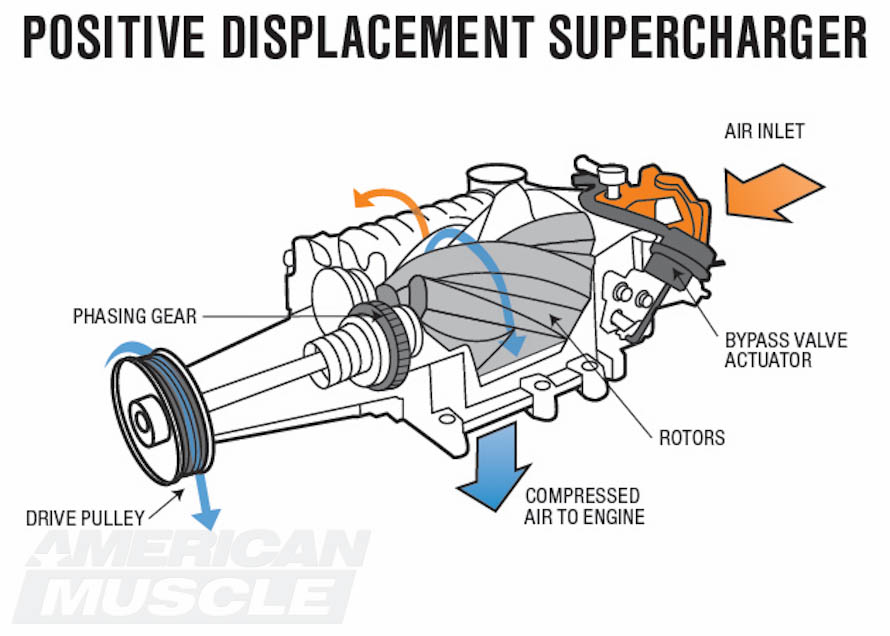 POSITIVE DISPLACEMENT SUPERCHARGER

AIR INLET

PHASING GEAR

BYPASS VALVE ACTUATOR

ROTORS

COMPRESSED AIR TO ENGINE

DRIVE PULLEY

AMERICAN MUSCLE